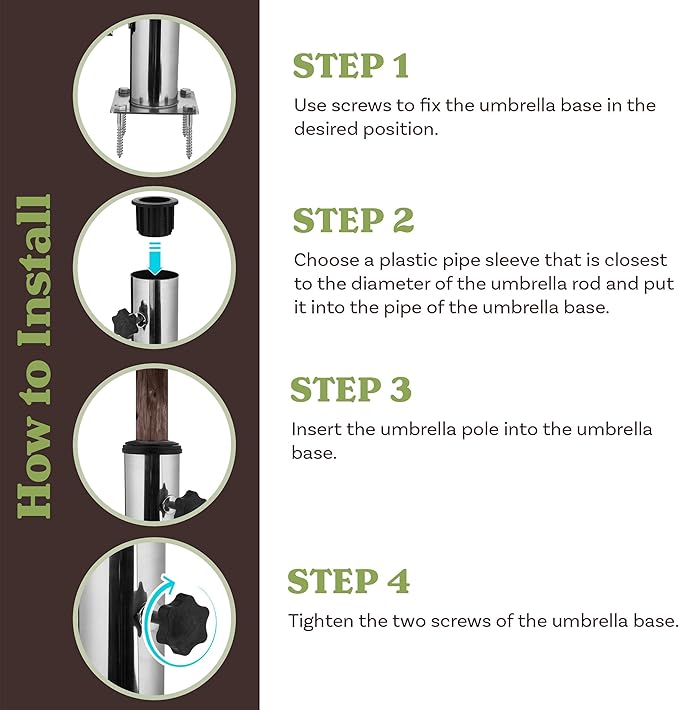 How to Install

STEP 1

Use screws to fix the umbrella base in the desired position.

STEP 2

Choose a plastic pipe sleeve that is closest to the diameter of the umbrella rod and put it into the pipe of the umbrella base.

STEP 3

Insert the umbrella pole into the umbrella base.

STEP 4

Tighten the two screws of the umbrella base.